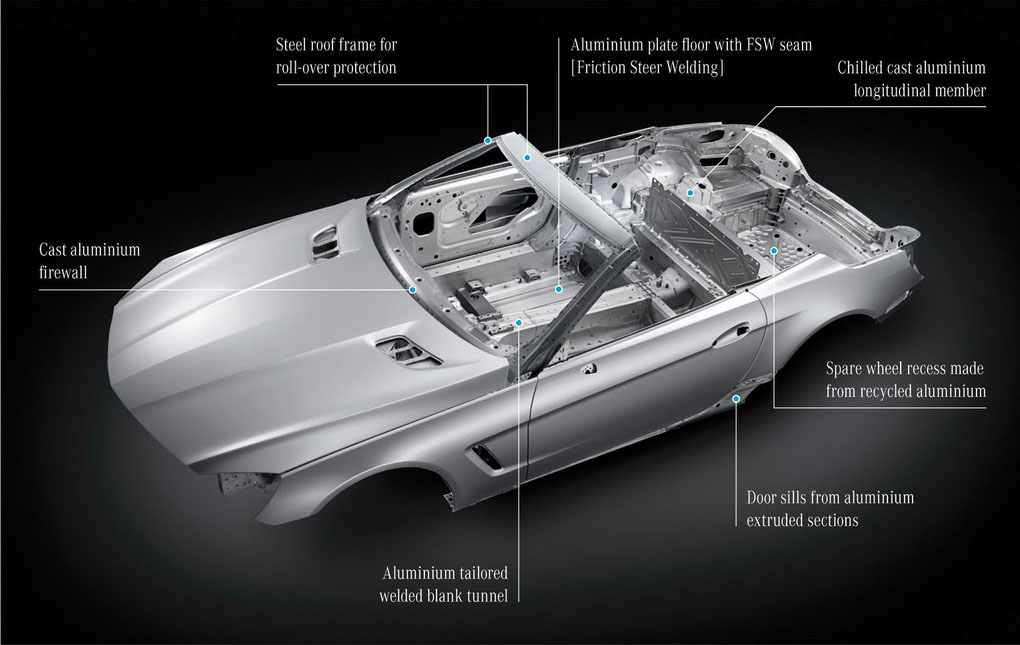 Steel roof frame for roll-over protection

Aluminium plate floor with FSW seam [Friction Steer Welding]

Chilled cast aluminium longitudinal member

Cast aluminium firewall

Spare wheel recess made from recycled aluminium

Door sills from aluminium extruded sections

Aluminium tailored welded blank tunnel